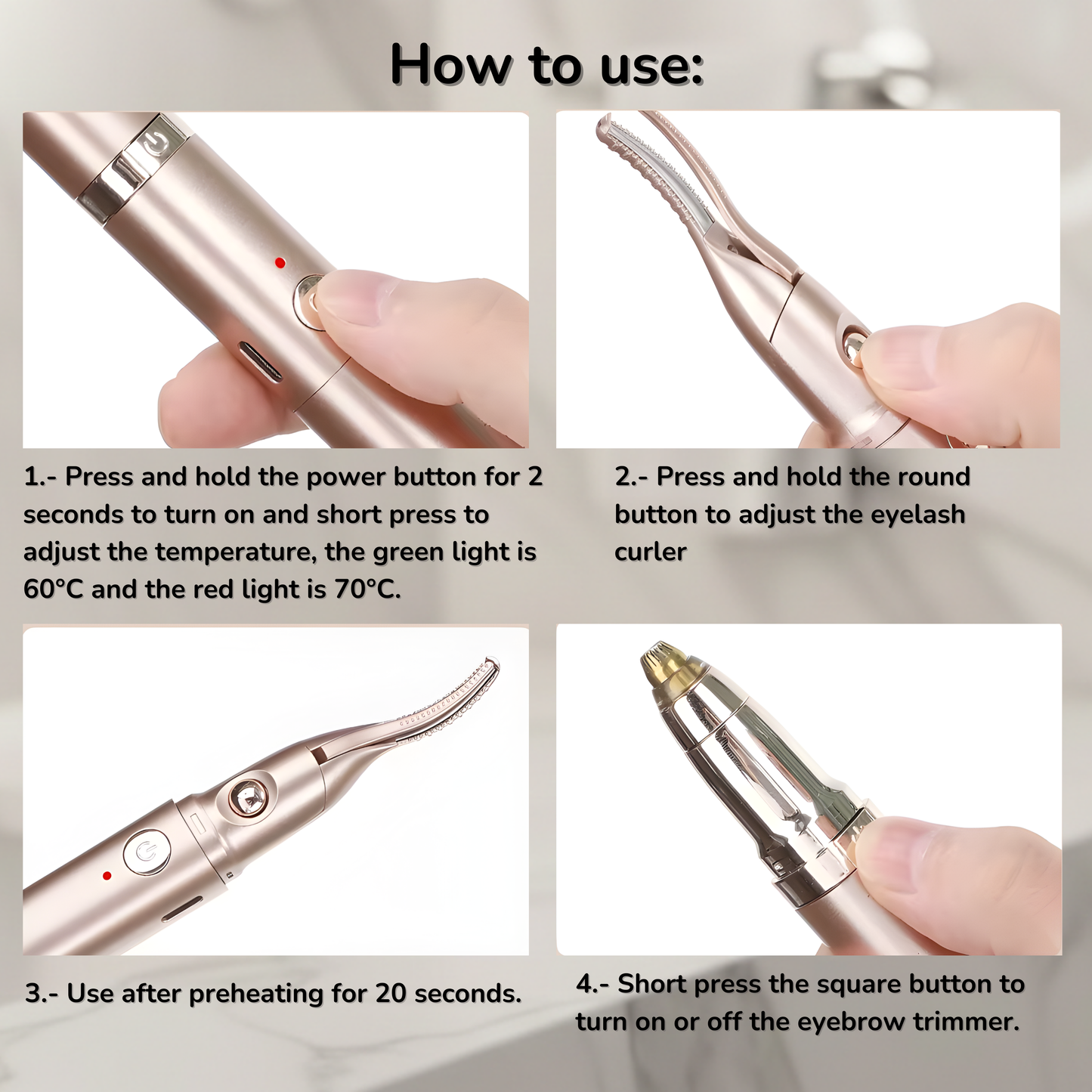 How to use:

1.- Press and hold the power button for 2 seconds to turn on and short press to adjust the temperature, the green light is 60°C and the red light is 70°C.

2.- Press and hold the round button to adjust the eyelash curler

3.- Use after preheating for 20 seconds.

4.- Short press the square button to turn on or off the eyebrow trimmer.