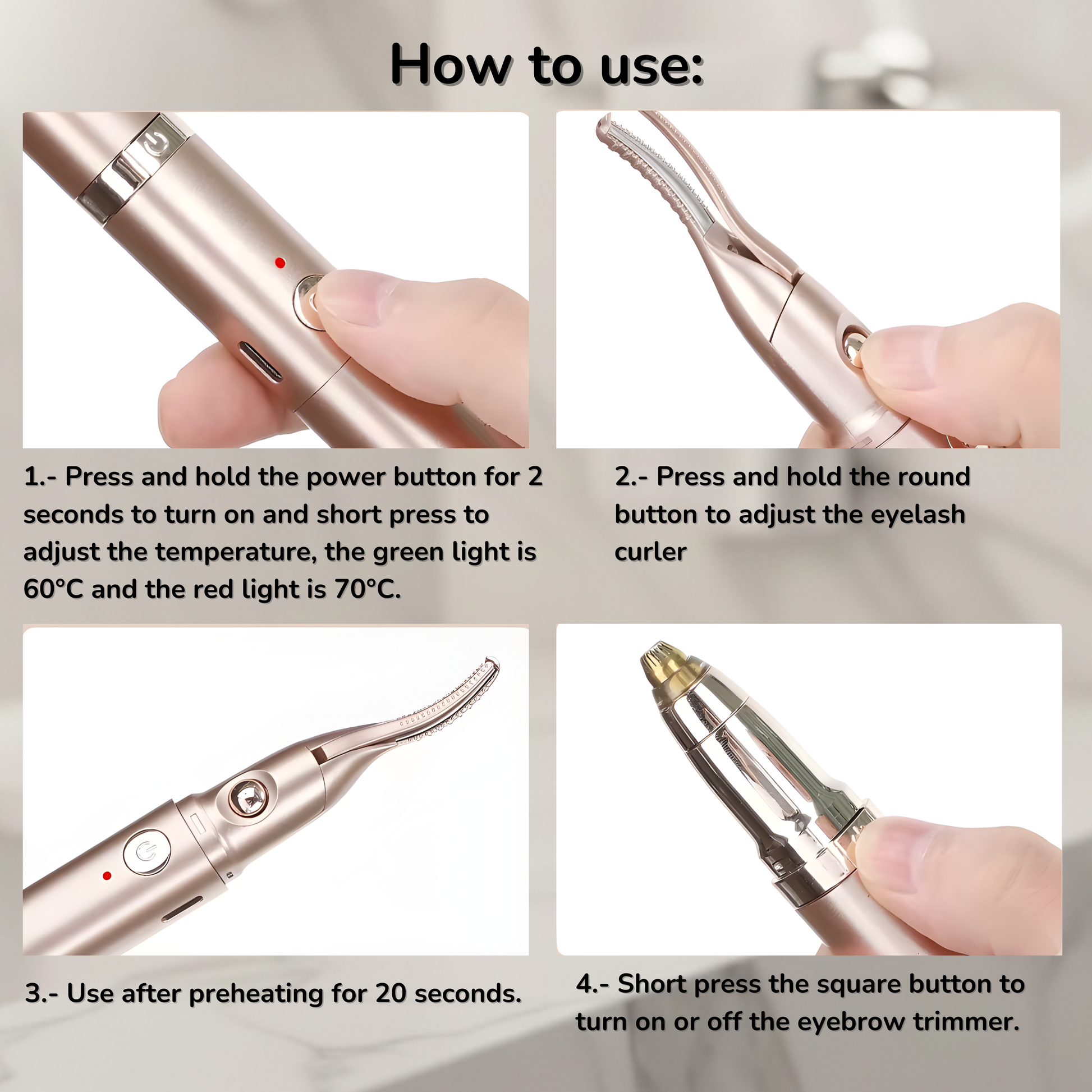 How to use:

1.- Press and hold the power button for 2 seconds to turn on and short press to adjust the temperature, the green light is 60°C and the red light is 70°C.

2.- Press and hold the round button to adjust the eyelash curler

3.- Use after preheating for 20 seconds.

4.- Short press the square button to turn on or off the eyebrow trimmer.